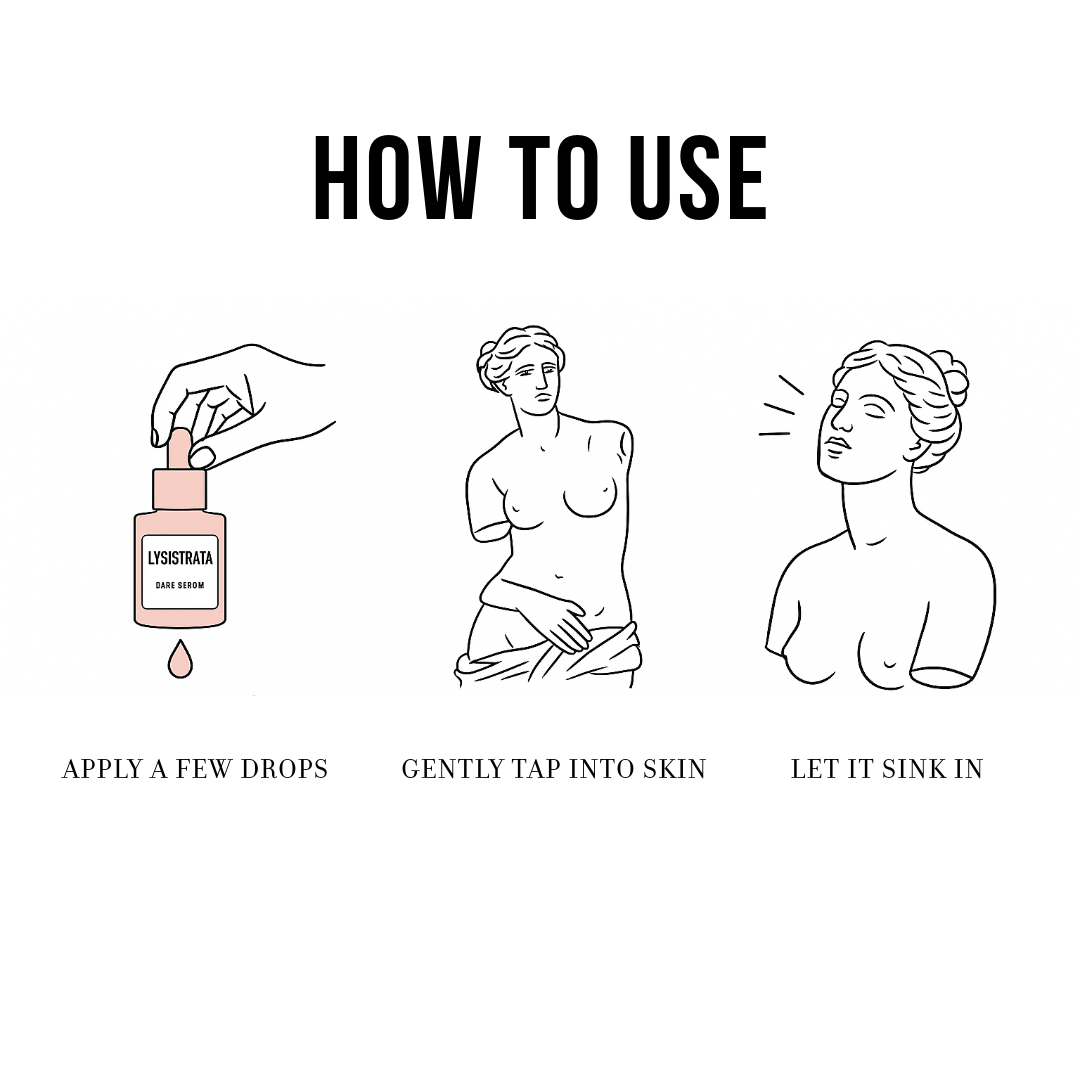 HOW TO USE

LYSISTRATA

DARE SEROM

APPLY A FEW DROPS

GENTLY TAP INTO SKIN

LET IT SINK IN